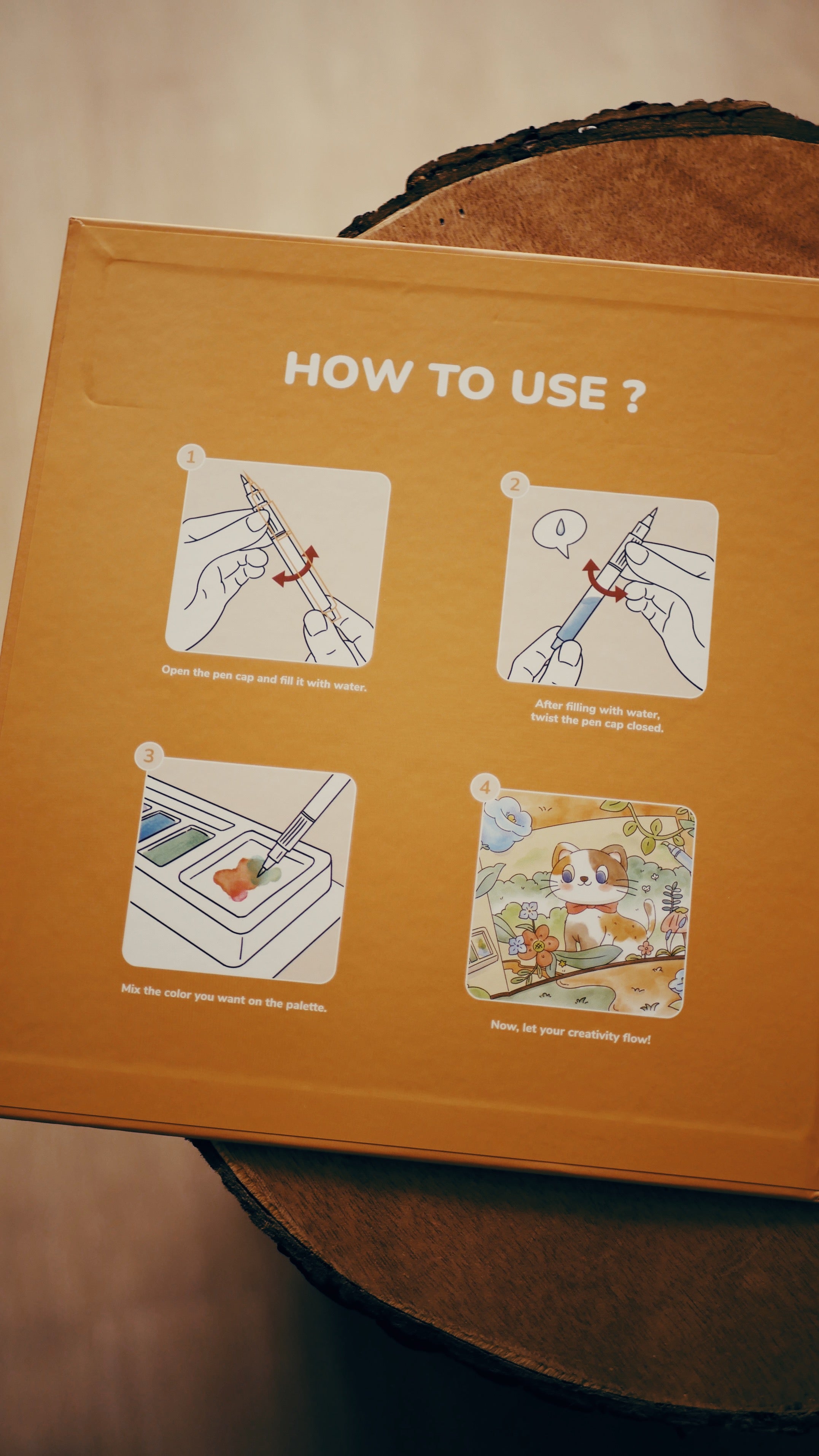 HOW TO USE ?

1

Open the pen cap and fill it with water.

2

After filling with water, twist the pen cap closed.

3

Mix the color you want on the palette.

4

Now, let your creativity flow!