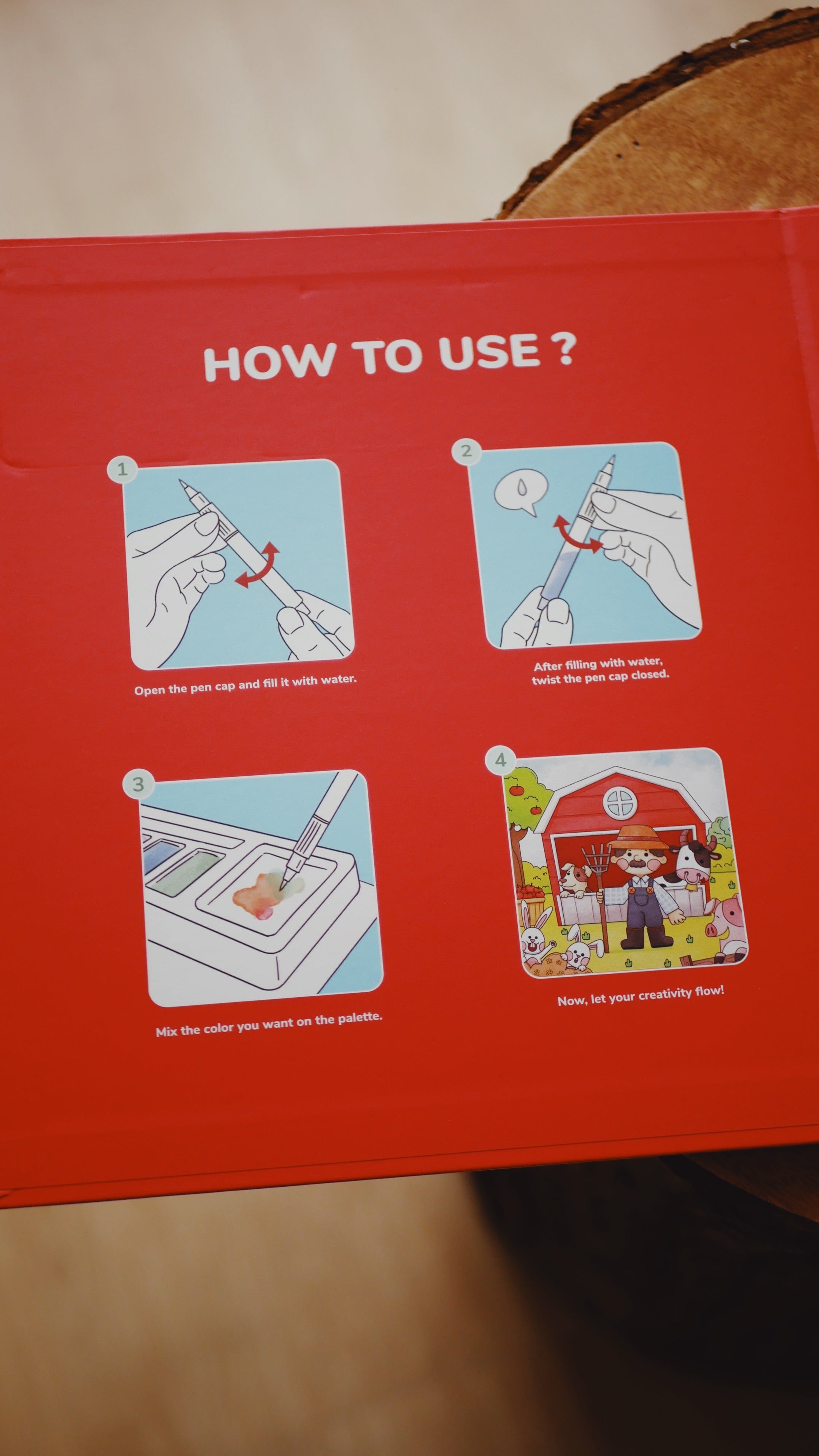 HOW TO USE ?

1

Open the pen cap and fill it with water.

2

After filling with water, twist the pen cap closed.

3

Mix the color you want on the palette.

4

Now, let your creativity flow!